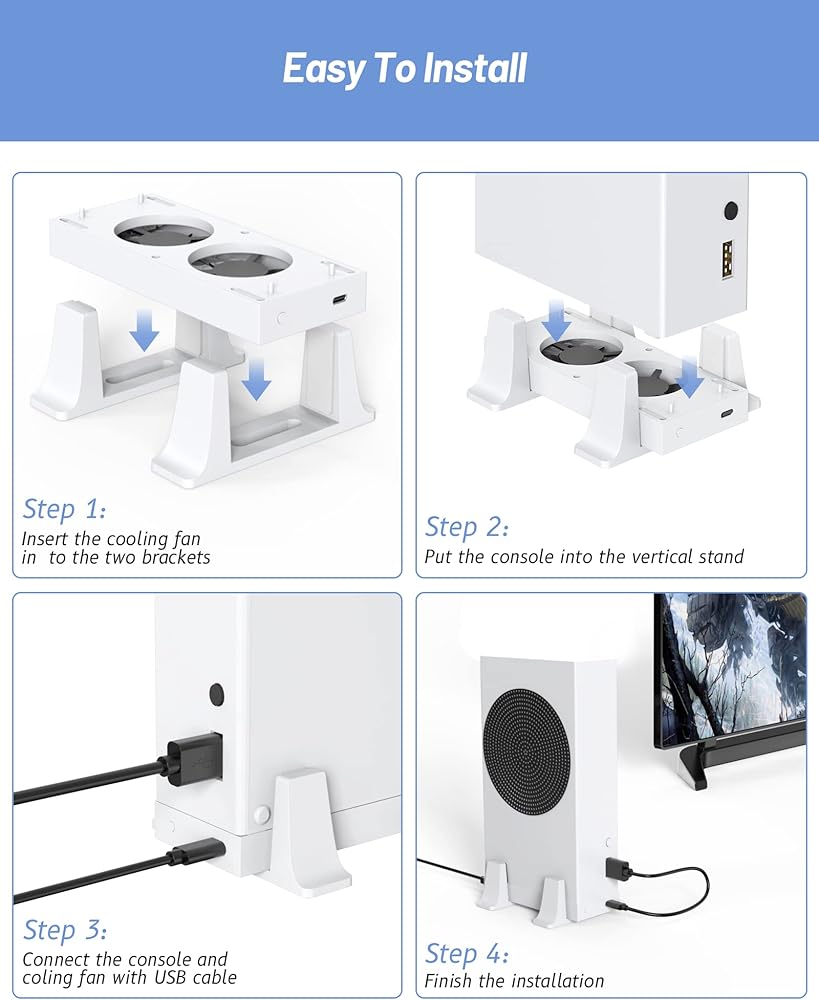 Easy To Install

Step 1:
Insert the cooling fan in to the two brackets

Step 2:
Put the console into the vertical stand

Step 3:
Connect the console and coling fan with USB cable

Step 4:
Finish the installation