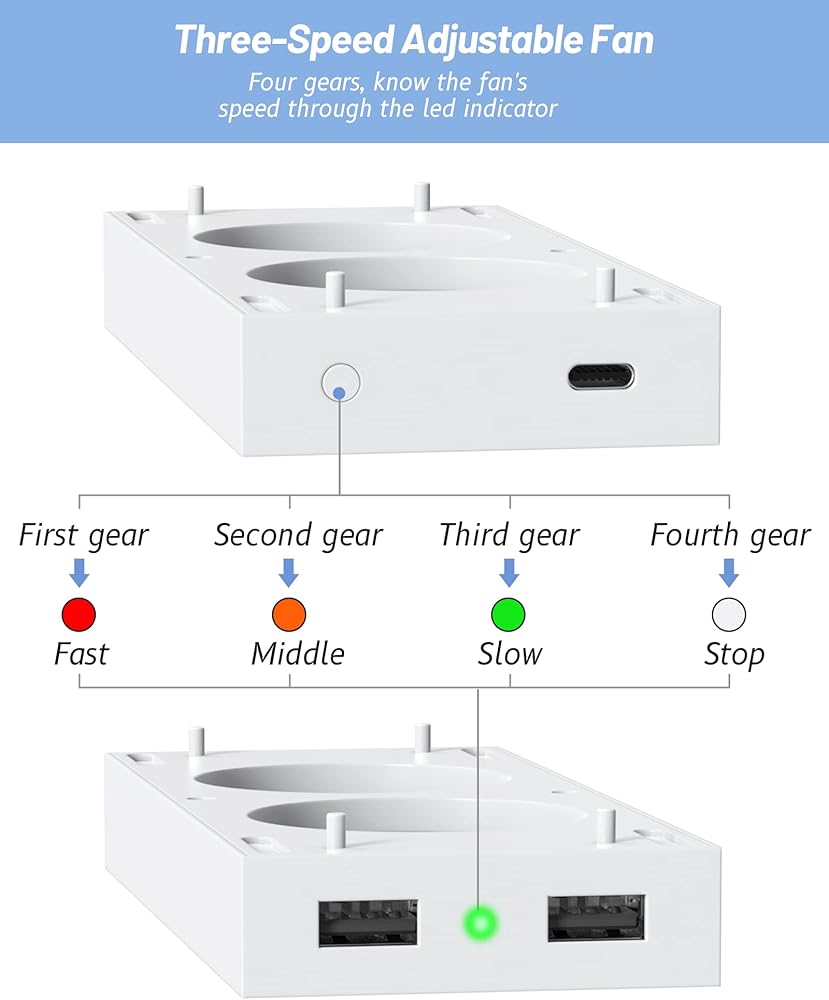 Three-Speed Adjustable Fan

Four gears, know the fan's speed through the led indicator

First gear
Fast

Second gear
Middle

Third gear
Slow

Fourth gear
Stop