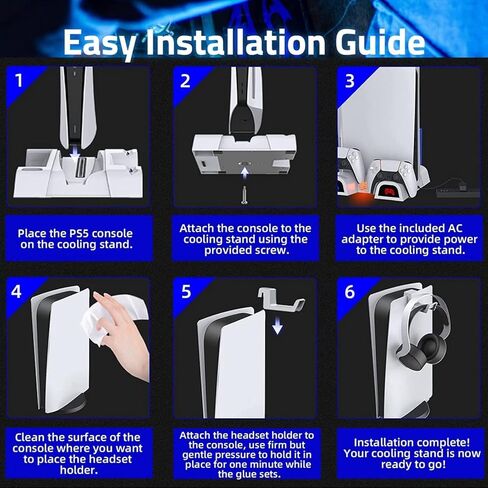 Easy Installation Guide

1

Place the PS5 console on the cooling stand.

2

Attach the console to the cooling stand using the provided screw.

3

Use the included AC adapter to provide power to the cooling stand.

4

Clean the surface of the console where you want to place the headset holder.

5

Attach the headset holder to the console, use firm but gentle pressure to hold it in place for one minute while the glue sets.

6

Installation complete! Your cooling stand is now ready to go!