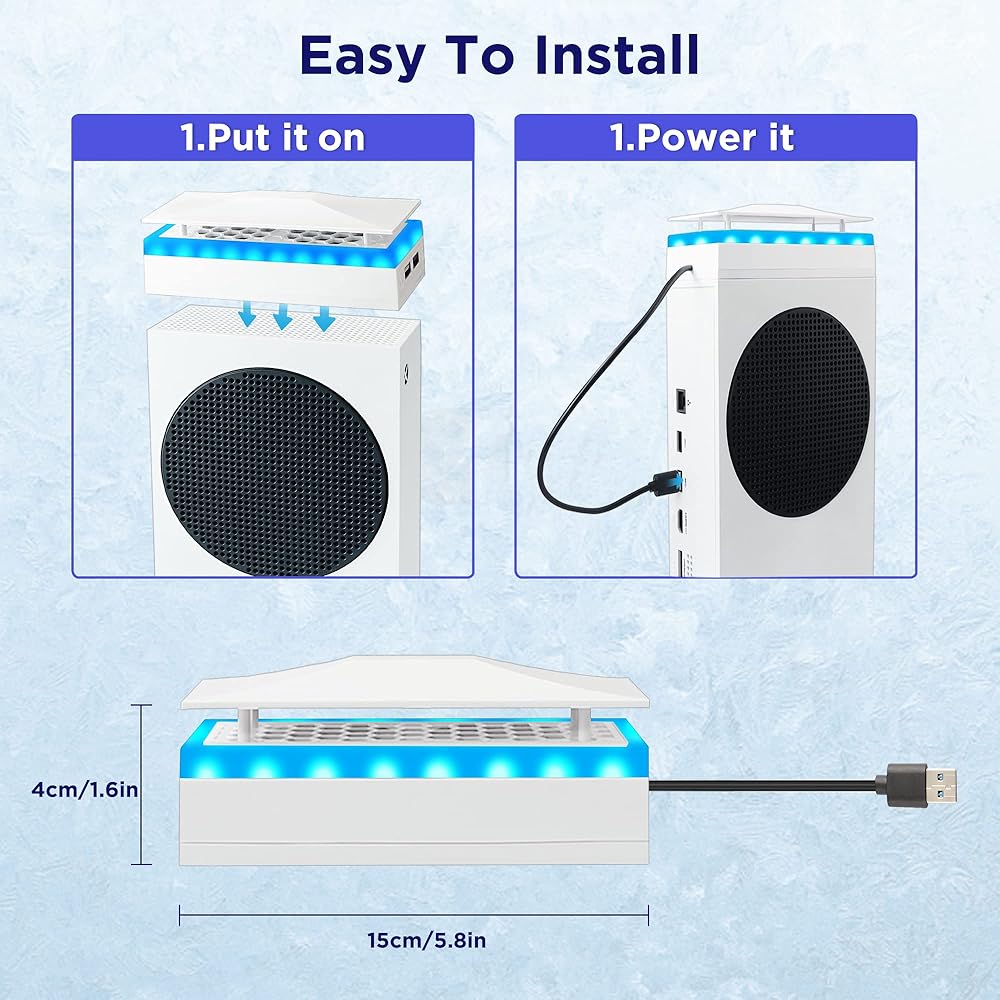 Easy To Install

1.Put it on

1.Power it

4cm/1.6in

15cm/5.8in