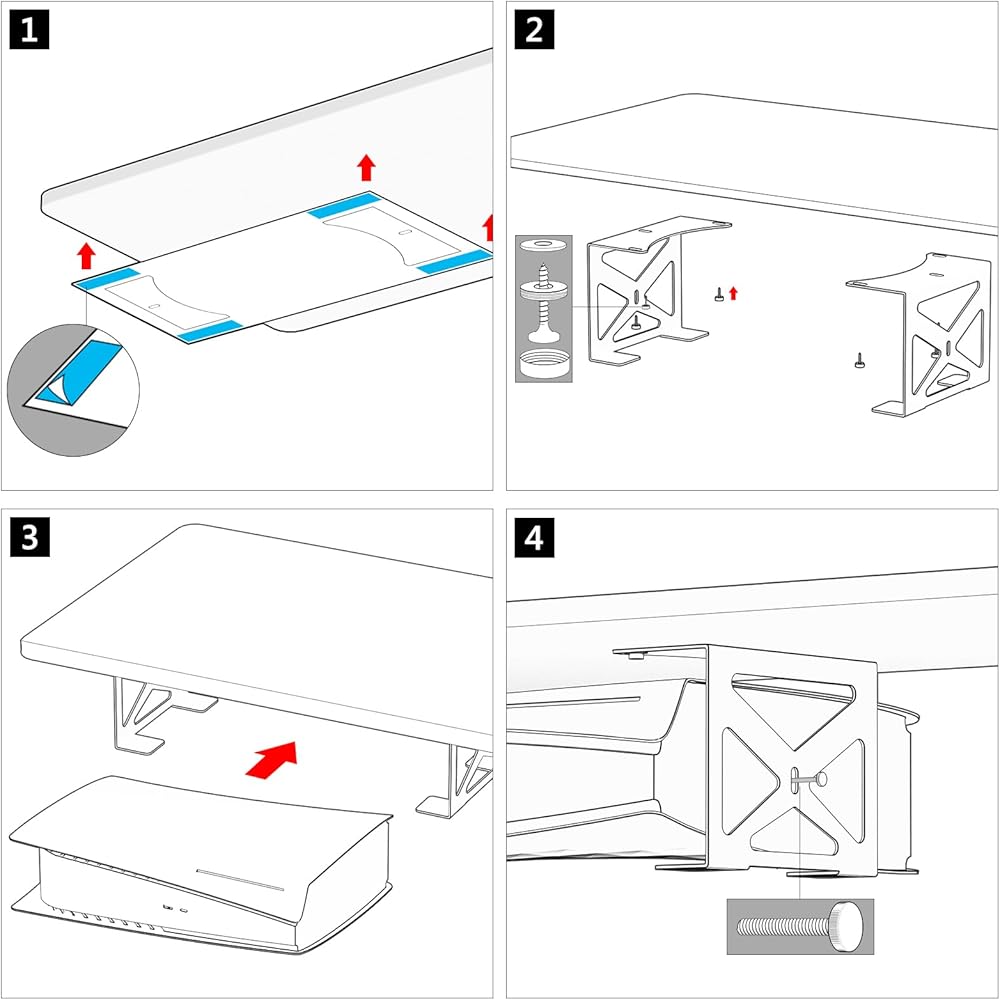 1

2

3

4