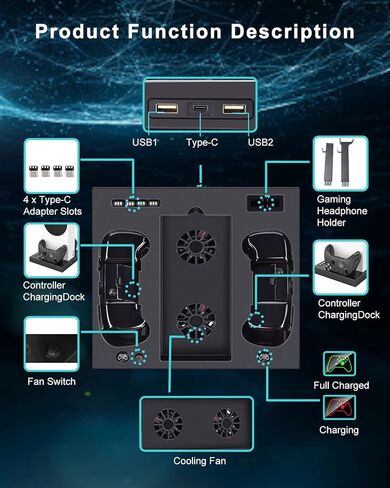 Product Function Description

USB1

Type-C

USB2

4 x Type-C Adapter Slots

Gaming Headphone Holder

Controller ChargingDock

Controller ChargingDock

Fan Switch

Full Charged

Charging

Cooling Fan