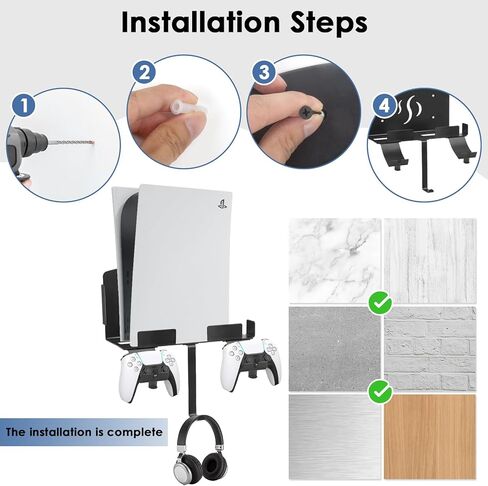 Installation Steps

1

2

3

4

The installation is complete