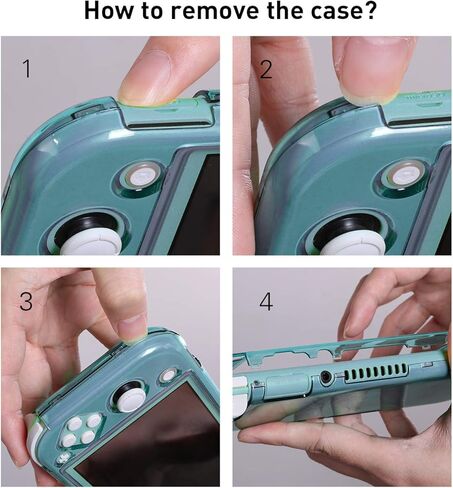 How to remove the case?

1

2

3

4