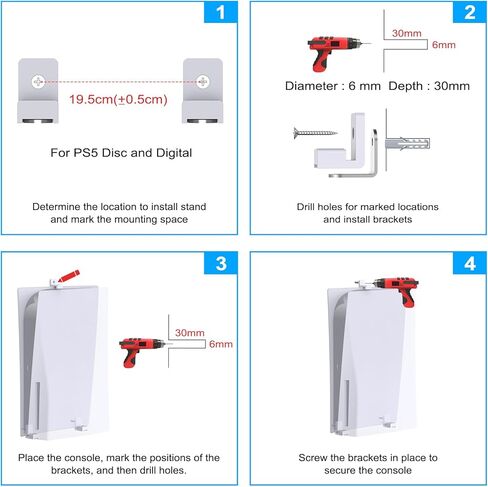 1

19.5cm(±0.5cm)

For PS5 Disc and Digital

Determine the location to install stand and mark the mounting space

2

30mm

6mm

Diameter : 6 mm Depth : 30mm

Drill holes for marked locations and install brackets

3

30mm

6mm

Place the console, mark the positions of the brackets, and then drill holes.

4

Screw the brackets in place to secure the console