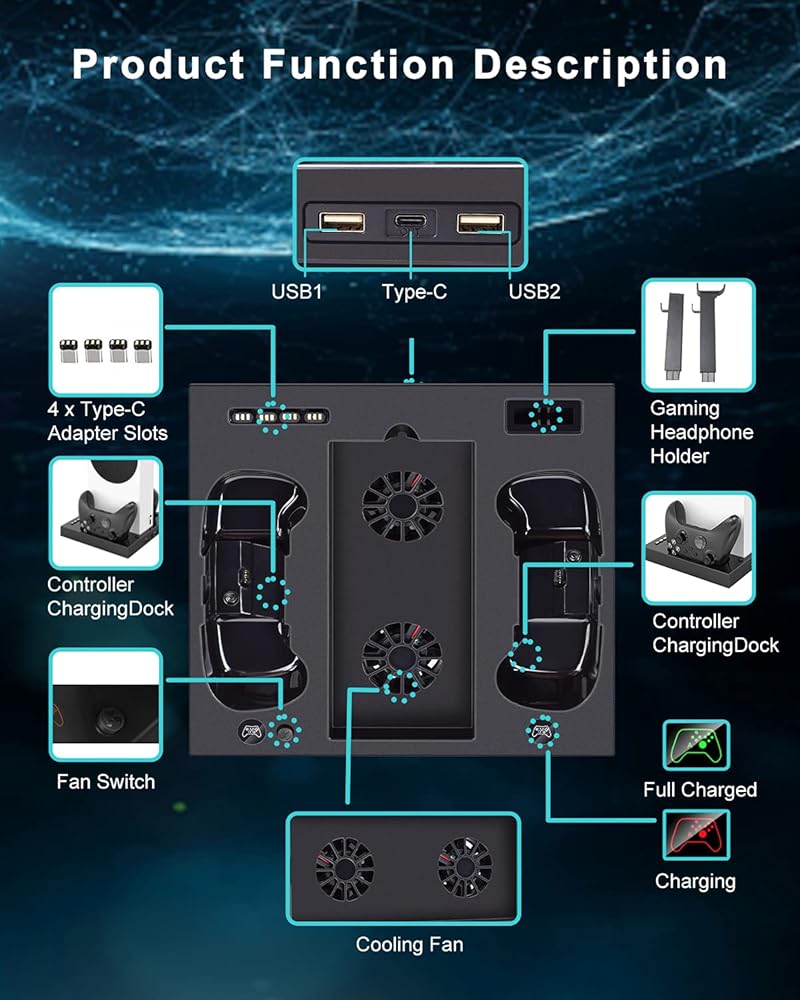 Product Function Description

USB1
Type-C
USB2

4 x Type-C Adapter Slots

Gaming Headphone Holder

Controller ChargingDock

Controller ChargingDock

Fan Switch

Full Charged

Charging

Cooling Fan