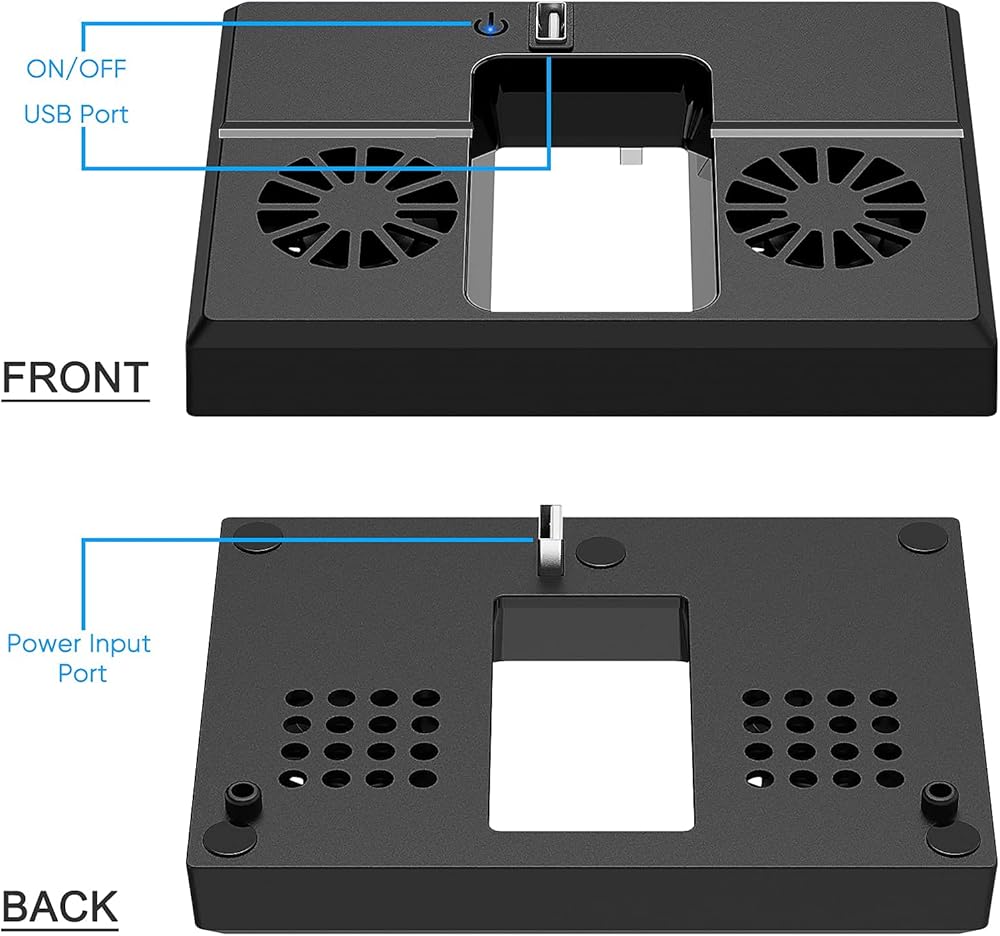 ON/OFF
USB Port

FRONT

Power Input Port

BACK