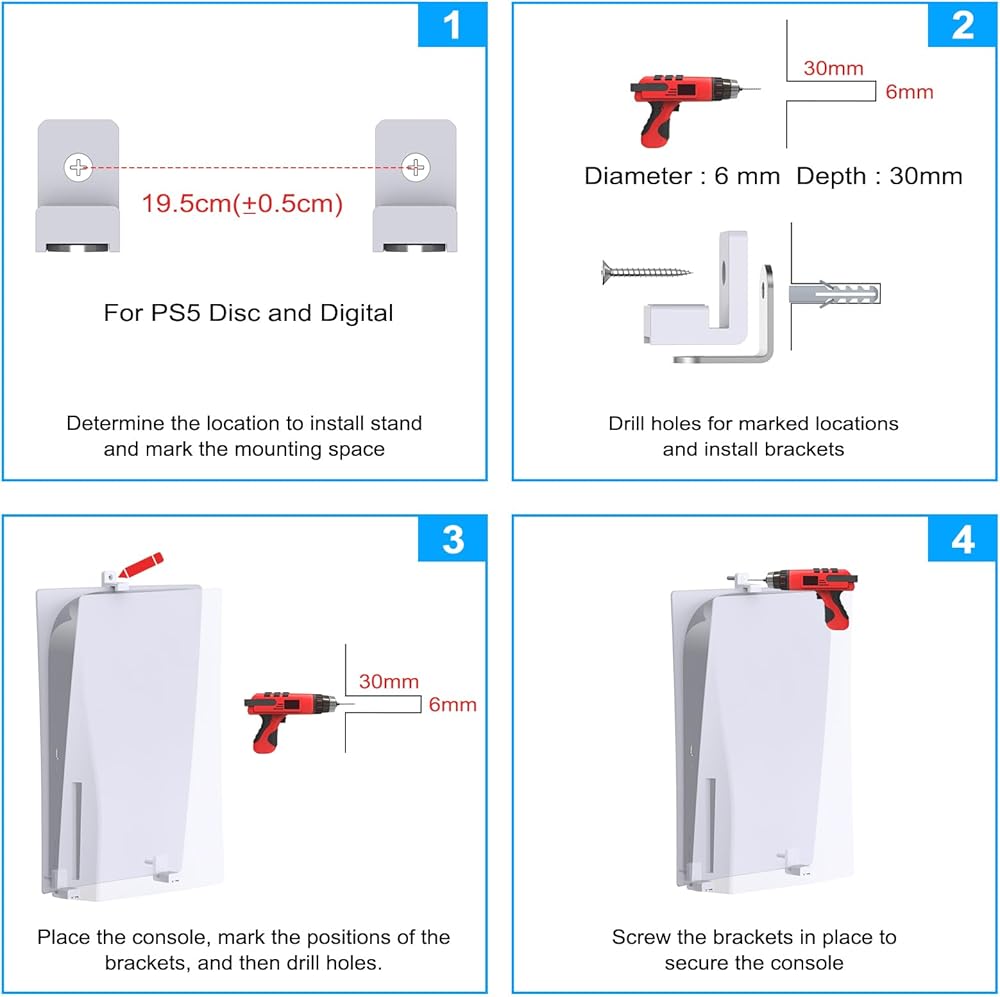 1

19.5cm(±0.5cm)

For PS5 Disc and Digital

Determine the location to install stand and mark the mounting space

2

30mm

6mm

Diameter : 6 mm Depth : 30mm

Drill holes for marked locations and install brackets

3

30mm

6mm

Place the console, mark the positions of the brackets, and then drill holes.

4

Screw the brackets in place to secure the console