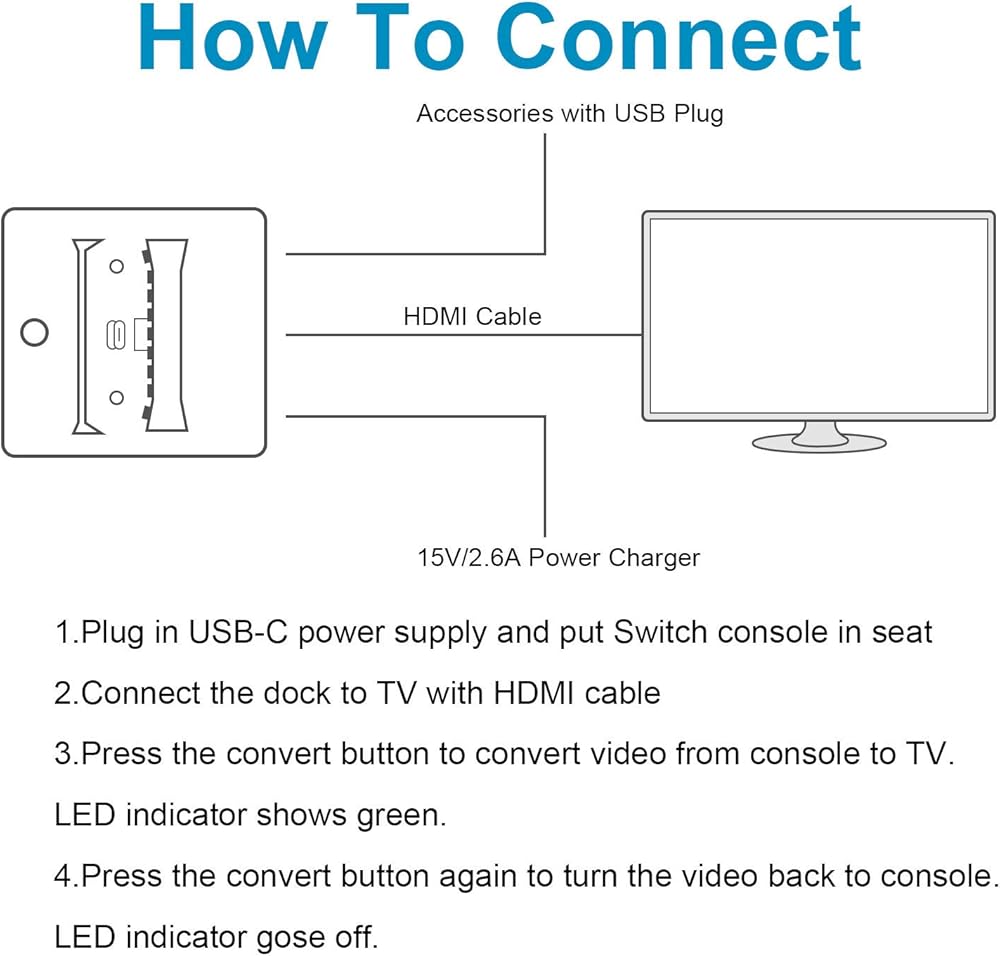 How To Connect

Accessories with USB Plug

HDMI Cable

15V/2.6A Power Charger

1.Plug in USB-C power supply and put Switch console in seat

2.Connect the dock to TV with HDMI cable

3.Press the convert button to convert video from console to TV. LED indicator shows green.

4.Press the convert button again to turn the video back to console. LED indicator gose off.