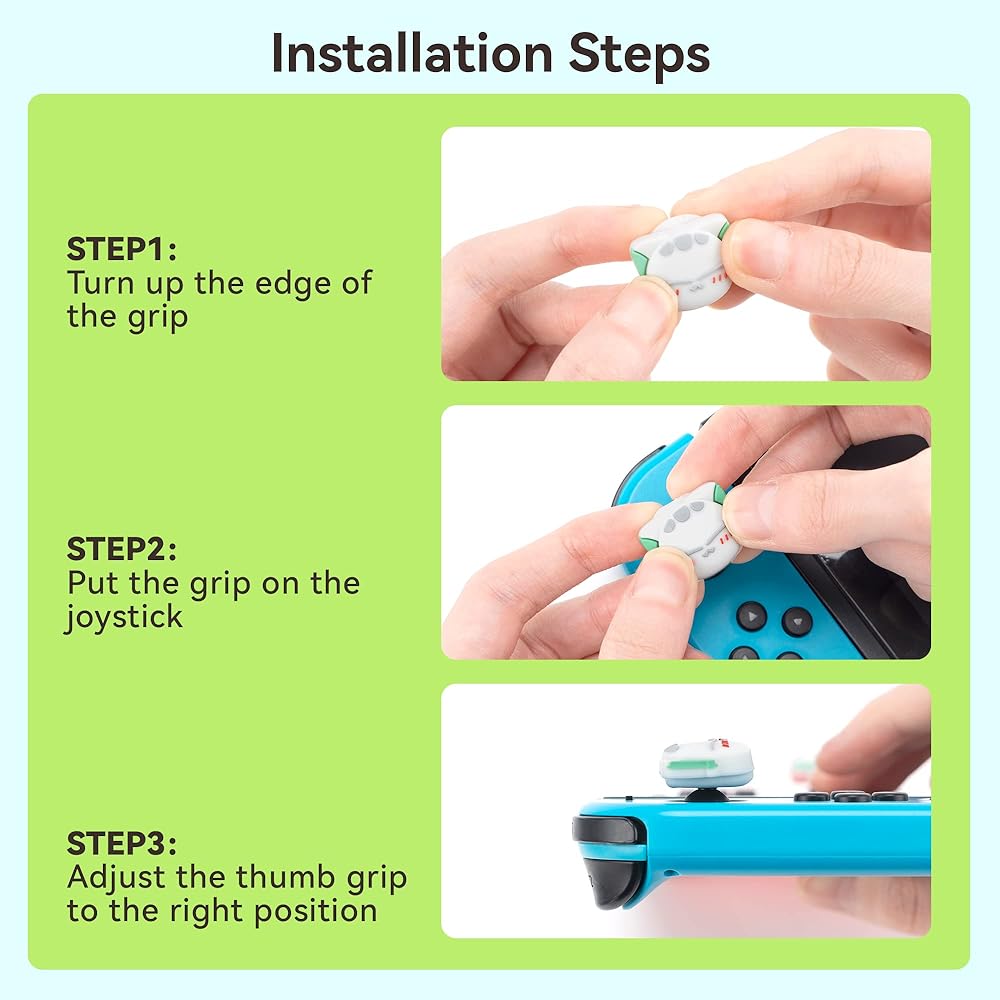 Installation Steps

STEP1:
Turn up the edge of the grip

STEP2:
Put the grip on the joystick

STEP3:
Adjust the thumb grip to the right position