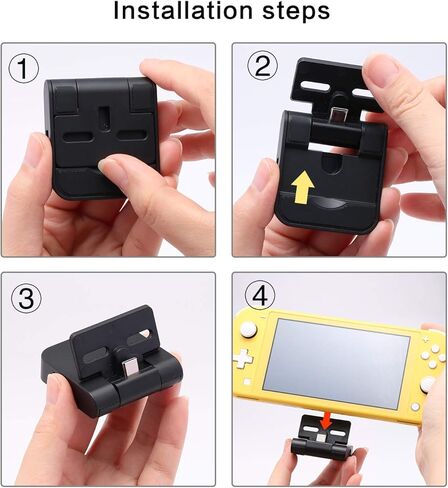 Installation steps

①

②

③

④