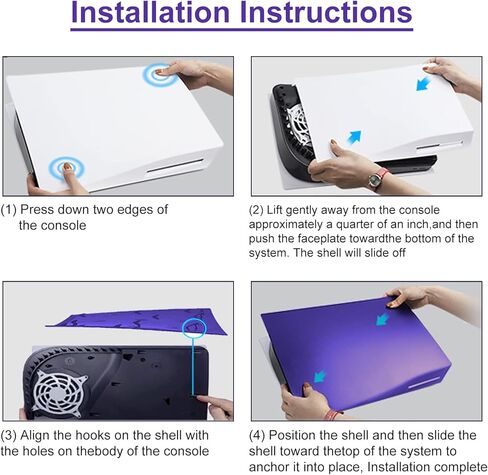 Installation Instructions

(1) Press down two edges of the console

(2) Lift gently away from the console approximately a quarter of an inch,and then push the faceplate towardthe bottom of the system. The shell will slide off

(3) Align the hooks on the shell with the holes on thebody of the console

(4) Position the shell and then slide the shell toward thetop of the system to anchor it into place, Installation complete