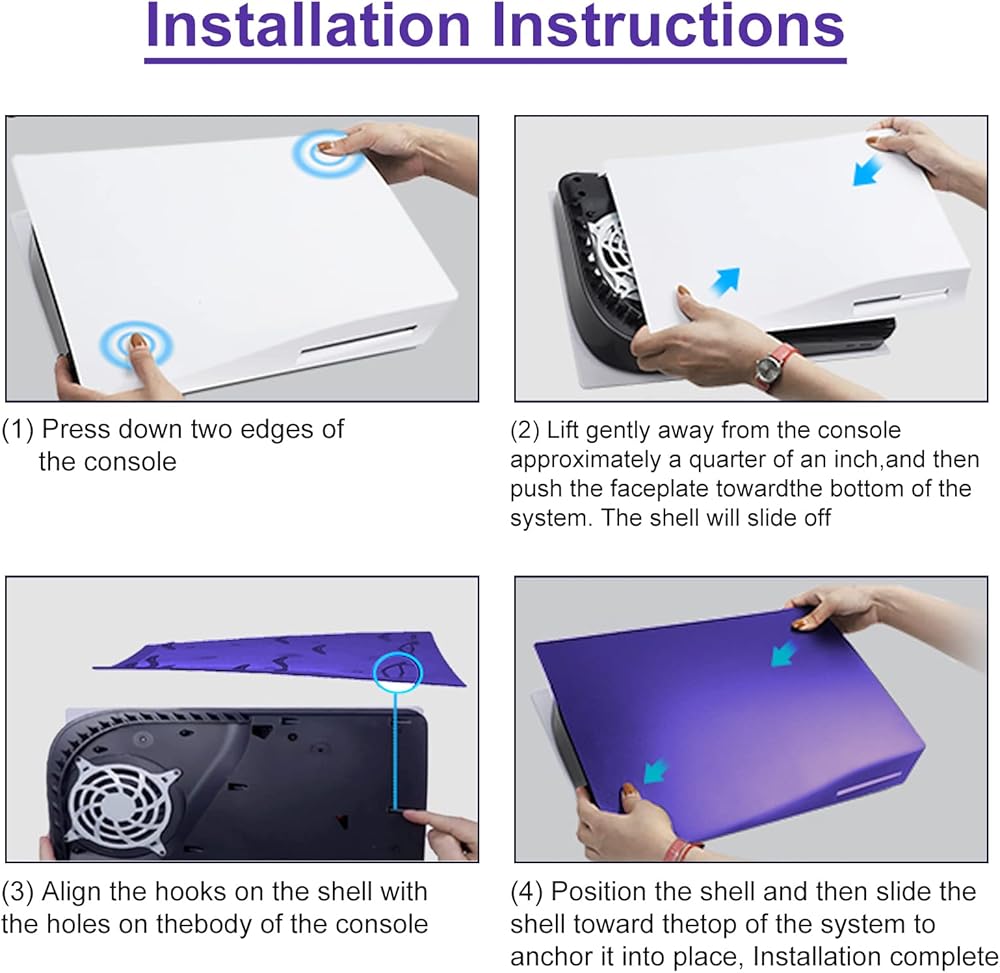 Installation Instructions

(1) Press down two edges of the console

(2) Lift gently away from the console approximately a quarter of an inch,and then push the faceplate towardthe bottom of the system. The shell will slide off

(3) Align the hooks on the shell with the holes on thebody of the console

(4) Position the shell and then slide the shell toward thetop of the system to anchor it into place, Installation complete