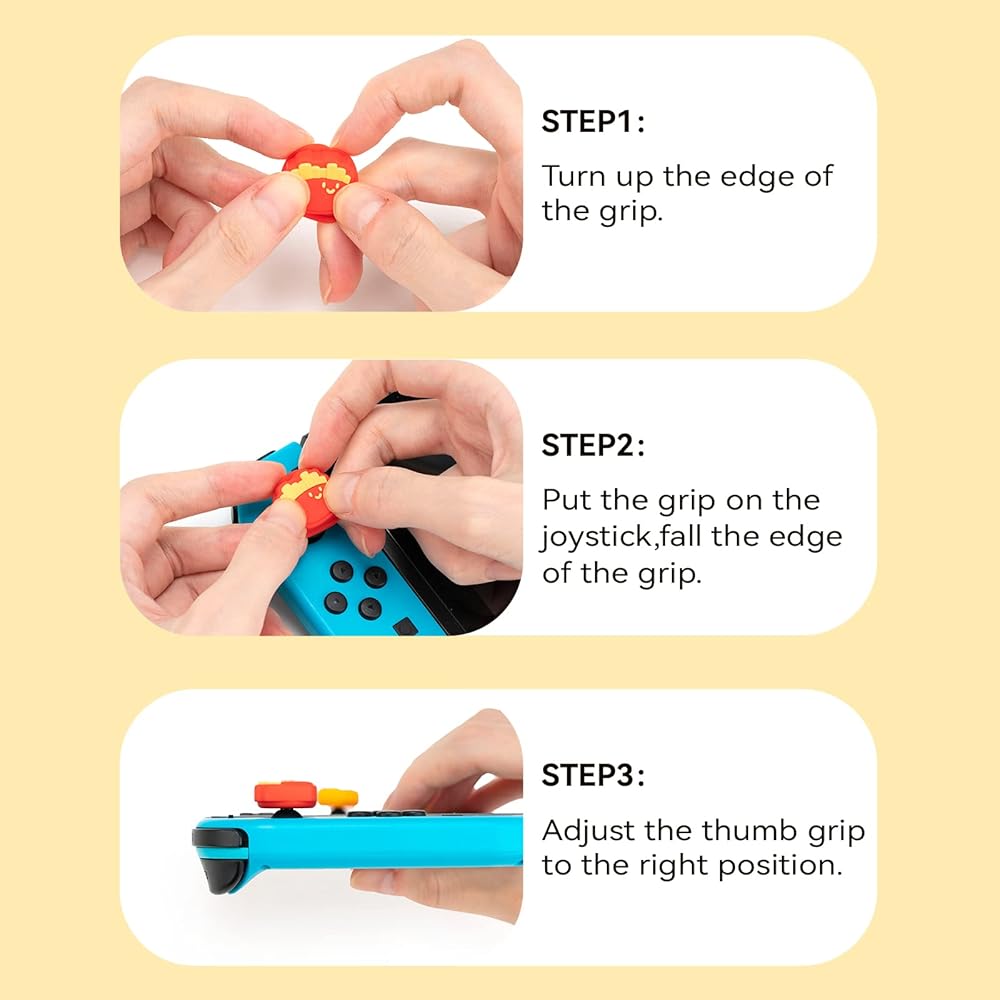 STEP1:

Turn up the edge of the grip.

STEP2:

Put the grip on the joystick,fall the edge of the grip.

STEP3:

Adjust the thumb grip to the right position.