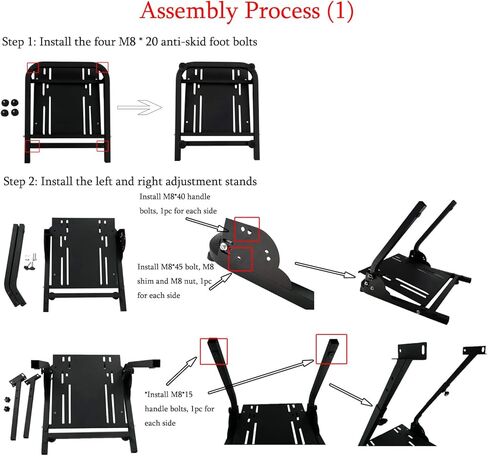 Assembly Process (1)

Step 1: Install the four M8 * 20 anti-skid foot bolts

Step 2: Install the left and right adjustment stands

Install M8*40 handle bolts, 1pc for each side

Install M8*45 bolt, M8 shim and M8 nut, 1pc for each side

*Install M8*15 handle bolts, 1pc for each side