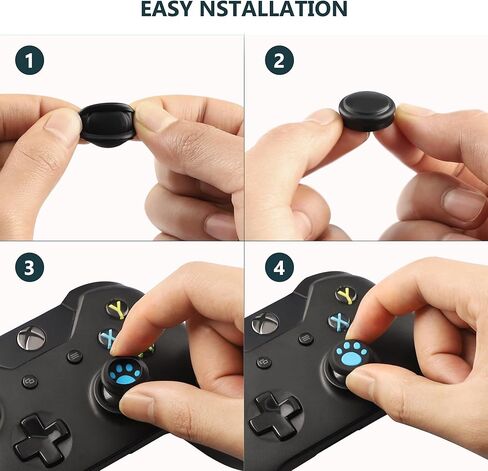 EASY NSTALLATION

1

2

3

Y

X

4

Y

X