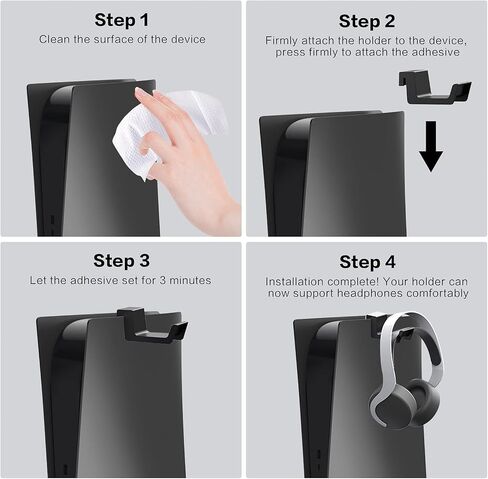 Step 1

Clean the surface of the device

Step 2

Firmly attach the holder to the device, press firmly to attach the adhesive

Step 3

Let the adhesive set for 3 minutes

Step 4

Installation complete! Your holder can now support headphones comfortably