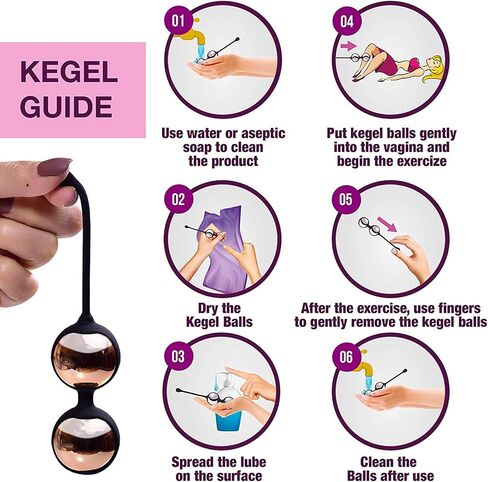 KEGEL GUIDE

01

Use water or aseptic soap to clean the product

02

Dry the Kegel Balls

03

Spread the lube on the surface

04

Put kegel balls gently into the vagina and begin the exercize

05

After the exercise, use fingers to gently remove the kegel balls

06

Clean the Balls after use