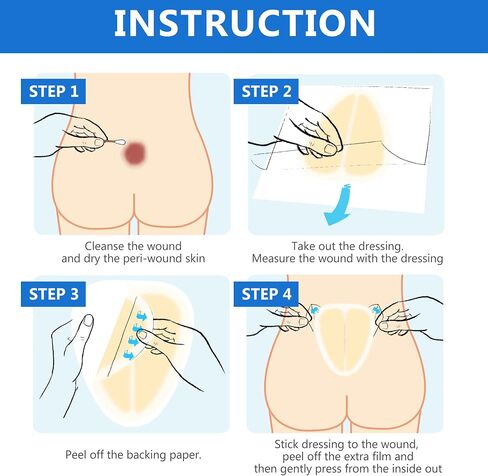 INSTRUCTION

STEP 1

Cleanse the wound and dry the peri-wound skin

STEP 2

Take out the dressing. Measure the wound with the dressing

STEP 3

Peel off the backing paper.

STEP 4

Stick dressing to the wound, peel off the extra film and then gently press from the inside out