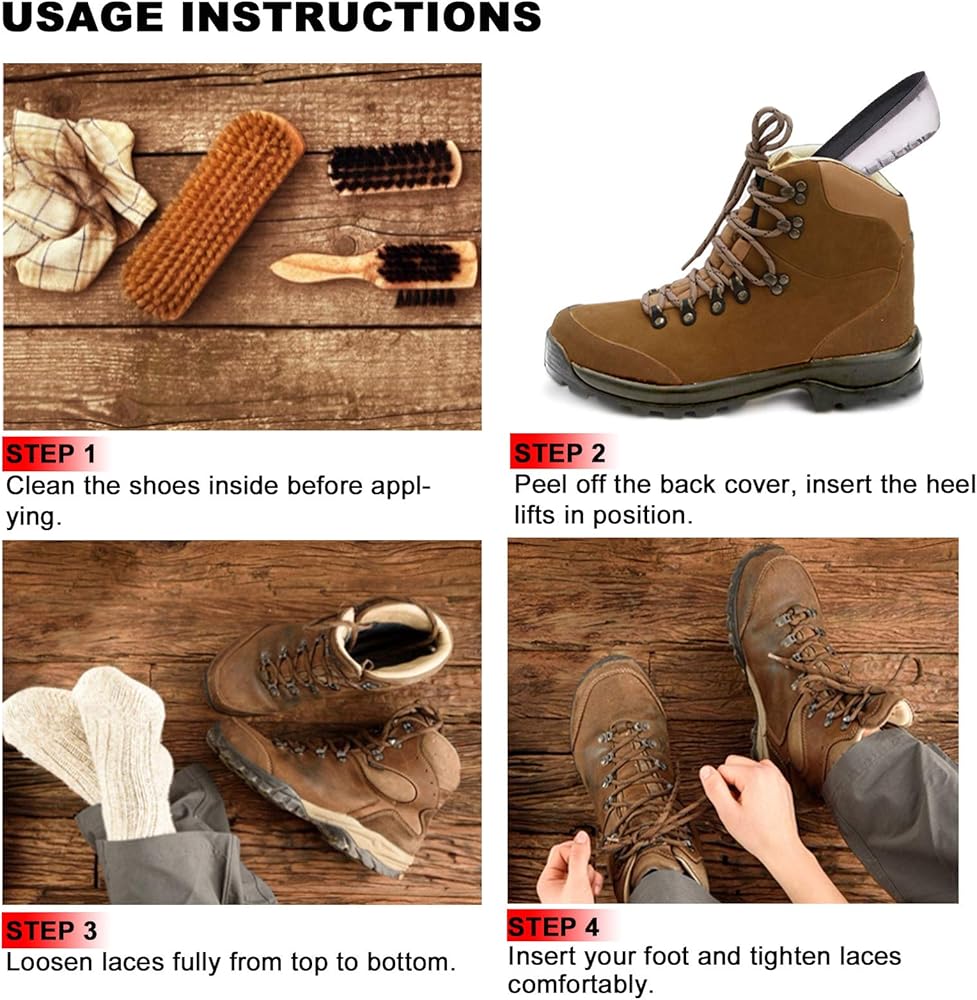 USAGE INSTRUCTIONS

STEP 1
Clean the shoes inside before applying.

STEP 2
Peel off the back cover, insert the heel lifts in position.

STEP 3
Loosen laces fully from top to bottom.

STEP 4
Insert your foot and tighten laces comfortably.