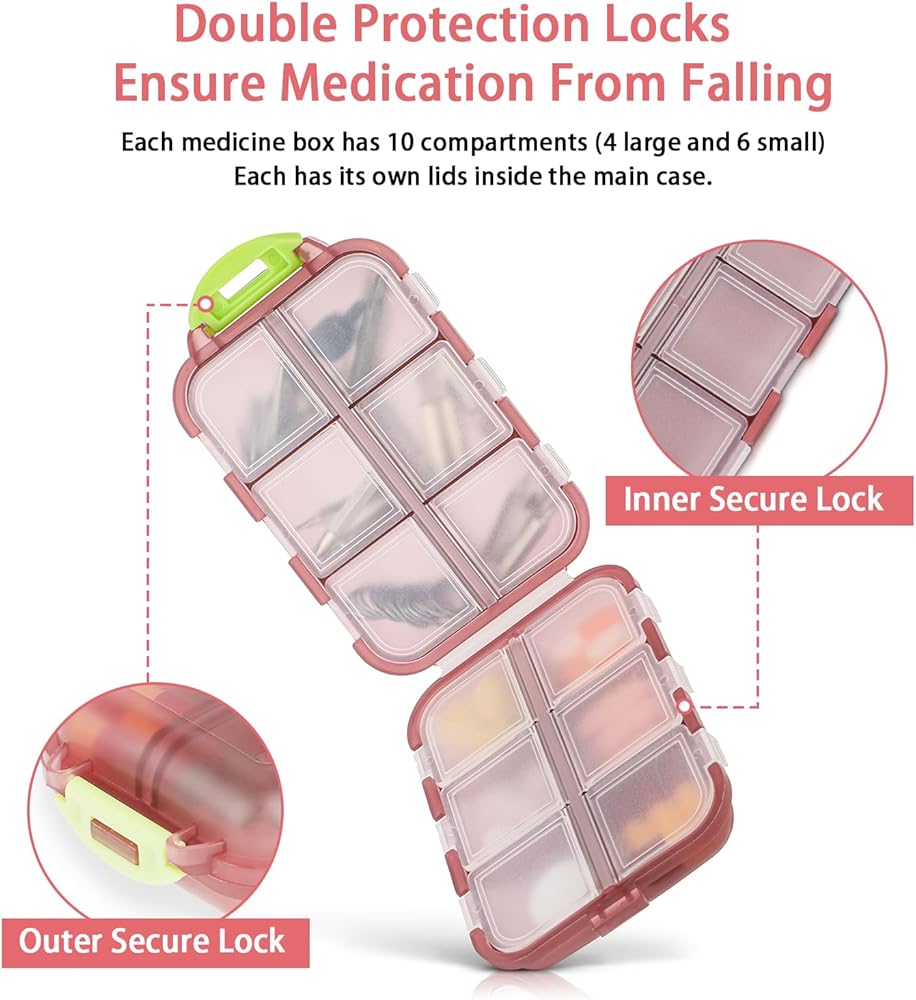 Double Protection Locks
Ensure Medication From Falling

Each medicine box has 10 compartments (4 large and 6 small)
Each has its own lids inside the main case.

Inner Secure Lock

Outer Secure Lock