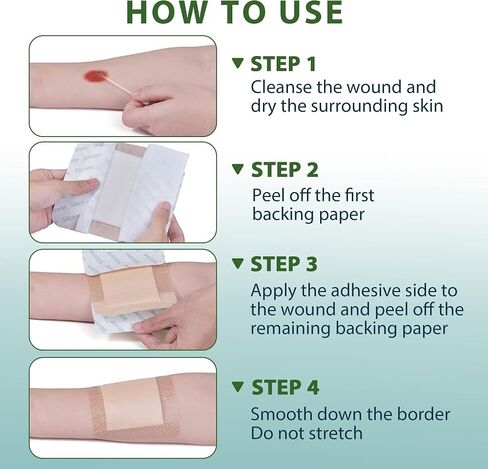 HOW TO USE

▼ STEP 1
Cleanse the wound and dry the surrounding skin

▼ STEP 2
Peel off the first backing paper

▼ STEP 3
Apply the adhesive side to the wound and peel off the remaining backing paper

▼ STEP 4
Smooth down the border
Do not stretch