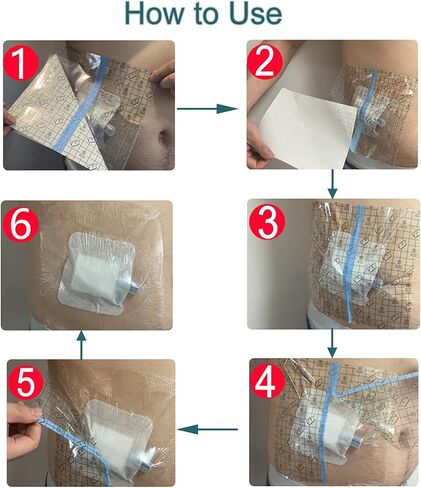 How to Use

1

2

3

4

5

6