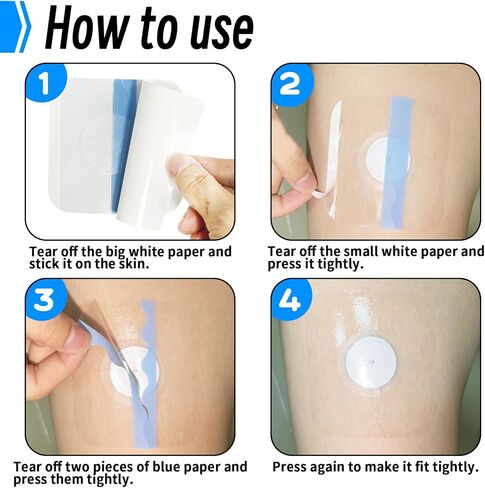 How to use

1

Tear off the big white paper and stick it on the skin.

2

Tear off the small white paper and press it tightly.

3

Tear off two pieces of blue paper and press them tightly.

4

Press again to make it fit tightly.