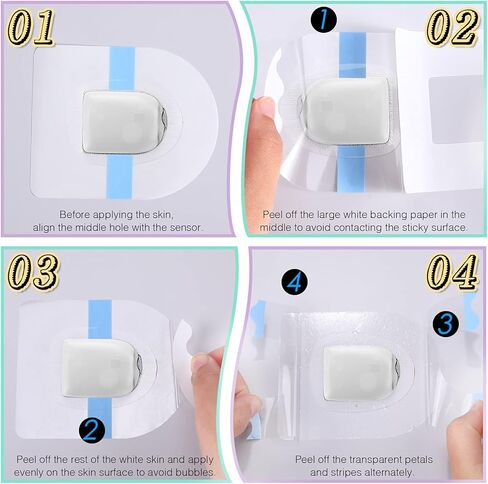 01

Before applying the skin, align the middle hole with the sensor.

1

02

Peel off the large white backing paper in the middle to avoid contacting the sticky surface.

03

2

Peel off the rest of the white skin and apply evenly on the skin surface to avoid bubbles.

4

04

3

Peel off the transparent petals and stripes alternately.