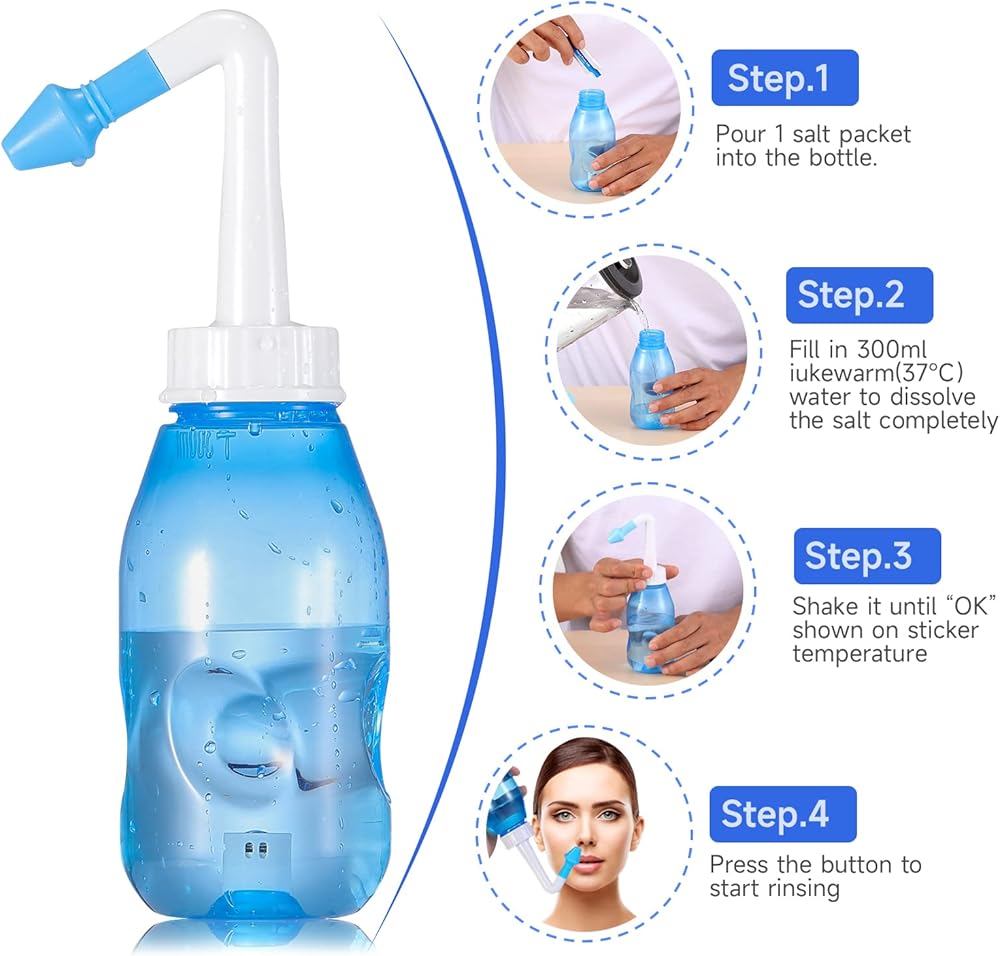 Step.1
Pour 1 salt packet into the bottle.

Step.2
Fill in 300ml iukewarm(37°C) water to dissolve the salt completely

Step.3
Shake it until "OK" shown on sticker temperature

Step.4
Press the button to start rinsing