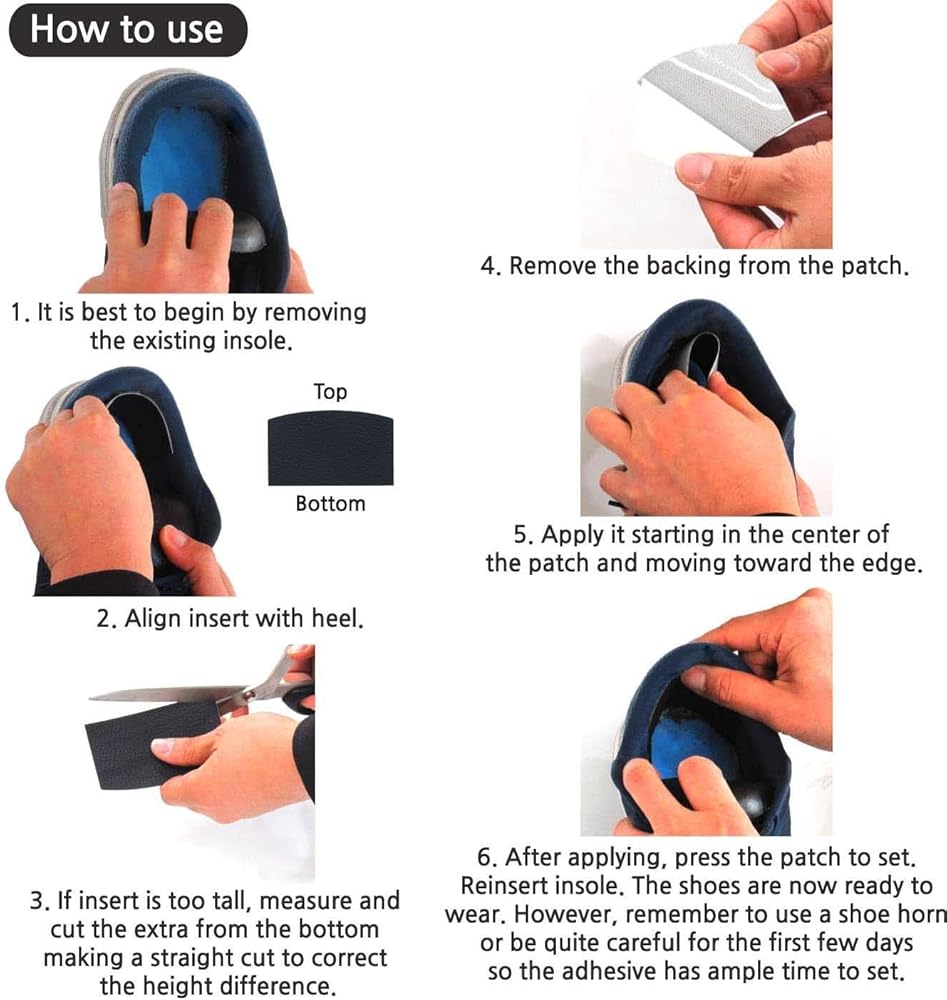 How to use

1. It is best to begin by removing the existing insole.

Top

Bottom

2. Align insert with heel.

3. If insert is too tall, measure and cut the extra from the bottom making a straight cut to correct the height difference.

4. Remove the backing from the patch.

5. Apply it starting in the center of the patch and moving toward the edge.

6. After applying, press the patch to set. Reinsert insole. The shoes are now ready to wear. However, remember to use a shoe horn or be quite careful for the first few days so the adhesive has ample time to set.