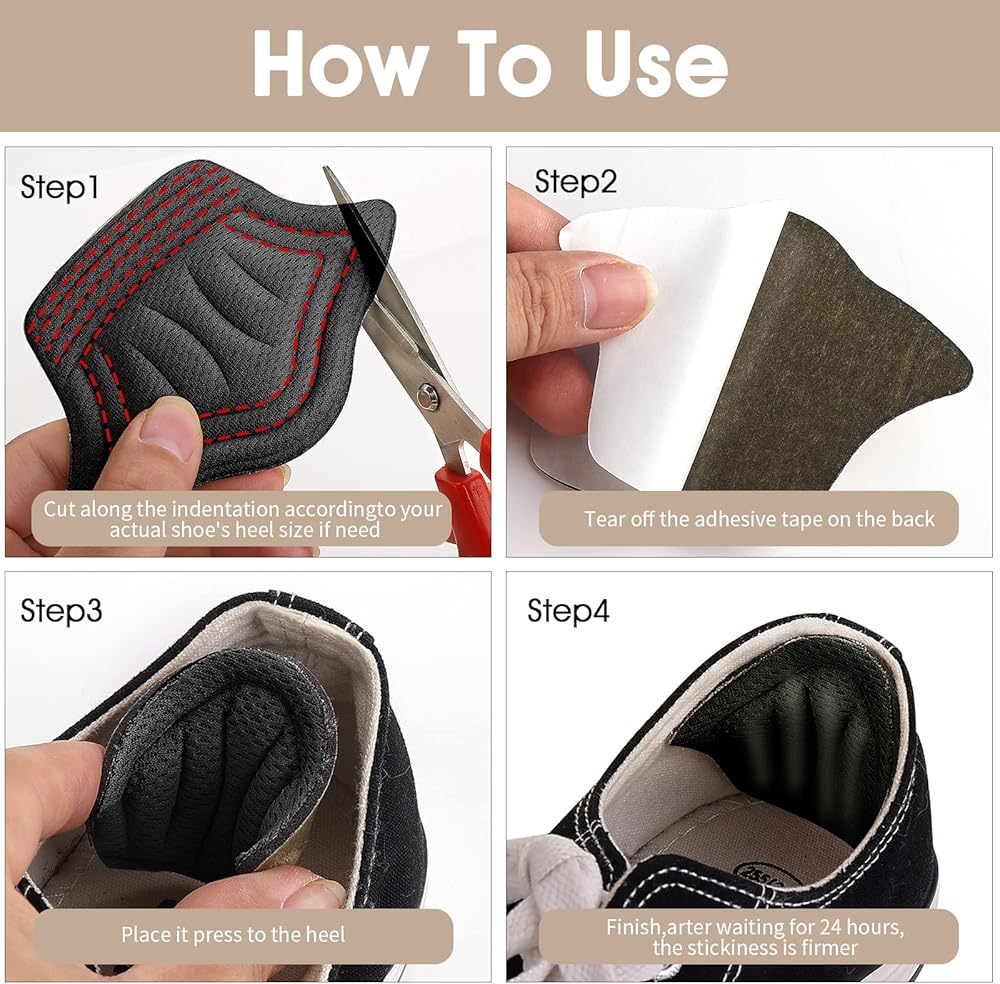 How To Use

Step1

Cut along the indentation accordingto your actual shoe's heel size if need

Step2

Tear off the adhesive tape on the back

Step3

Place it press to the heel

Step4

Finish,arter waiting for 24 hours, the stickiness is firmer