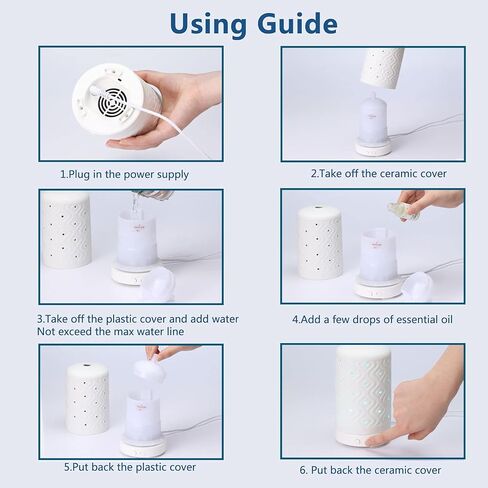 Using Guide

1.Plug in the power supply

2.Take off the ceramic cover

3.Take off the plastic cover and add water
Not exceed the max water line

4.Add a few drops of essential oil

5.Put back the plastic cover

6. Put back the ceramic cover