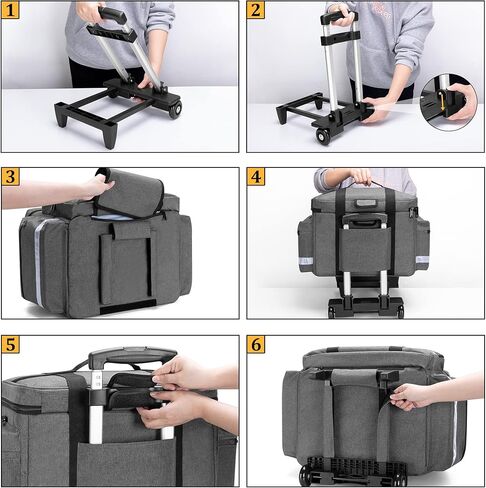 1
2
3
4
5
6