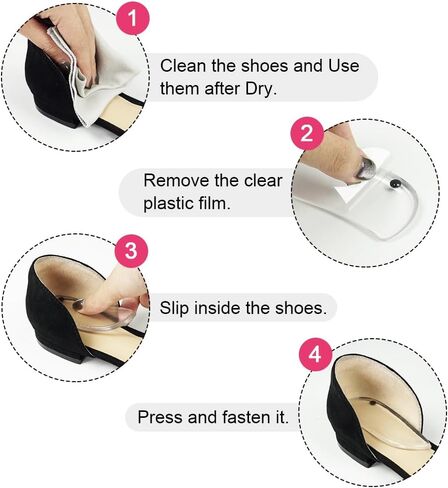 1

Clean the shoes and Use them after Dry.

2

Remove the clear plastic film.

3

Slip inside the shoes.

4

Press and fasten it.