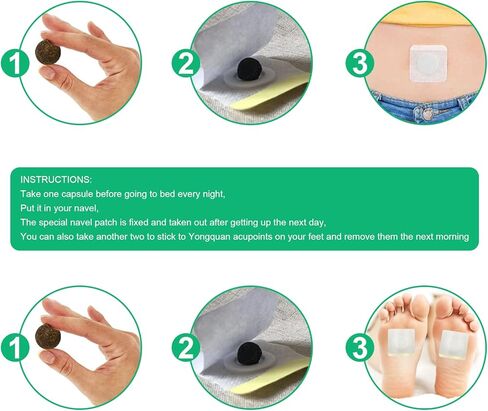 1

2

3

INSTRUCTIONS:
Take one capsule before going to bed every night,
Put it in your navel,
The special navel patch is fixed and taken out after getting up the next day,
You can also take another two to stick to Yongquan acupoints on your feet and remove them the next morning

1

2

3