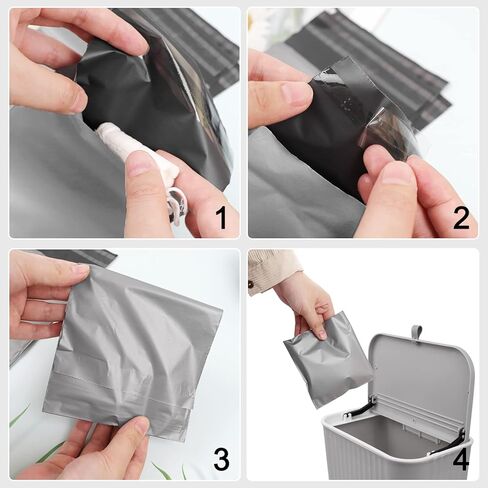 1

2

3

4