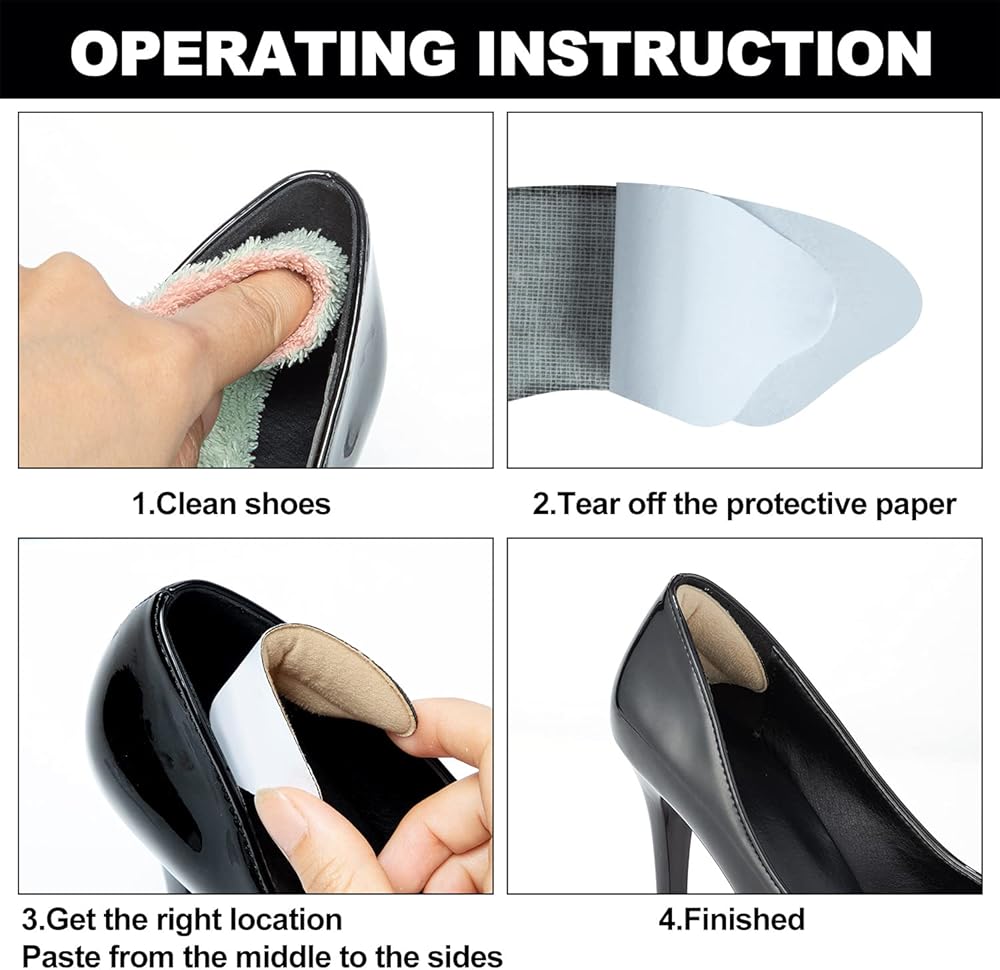 OPERATING INSTRUCTION

1.Clean shoes

2.Tear off the protective paper

3.Get the right location
Paste from the middle to the sides

4.Finished