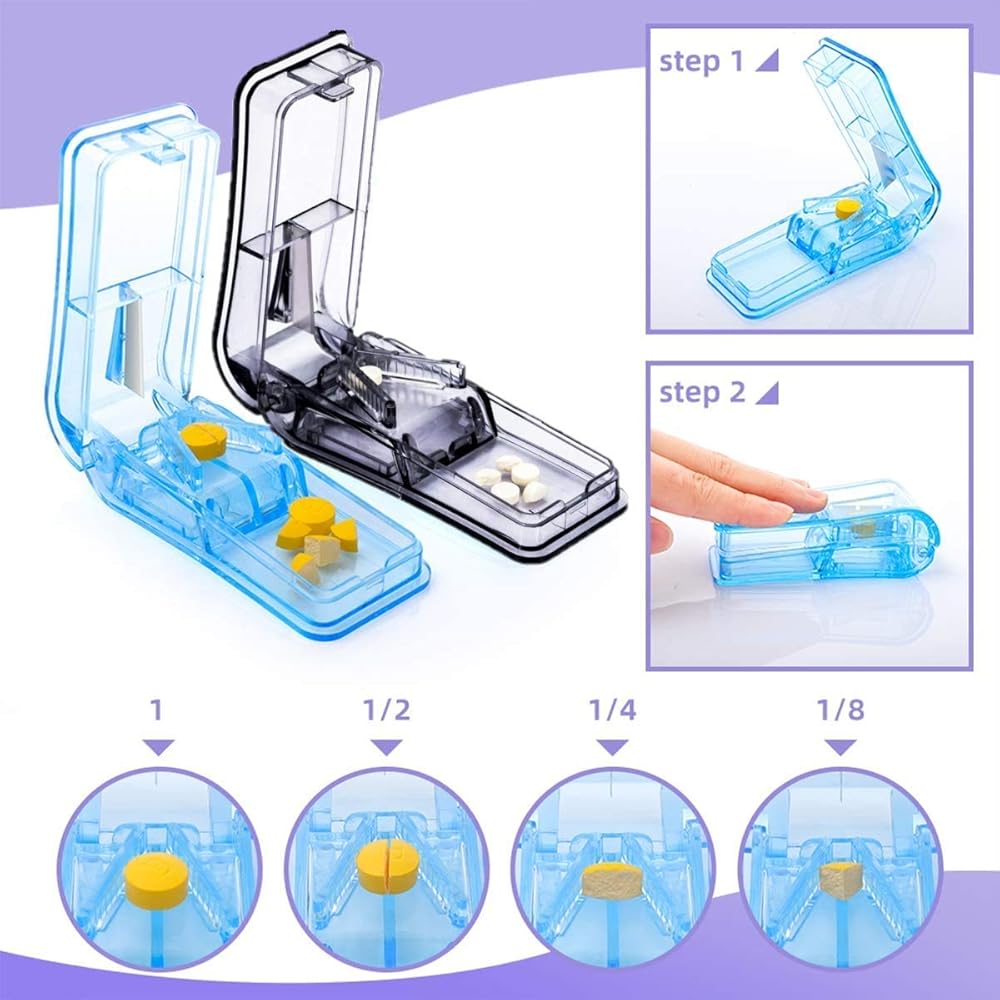 step 1

step 2

1

1/2

1/4

1/8