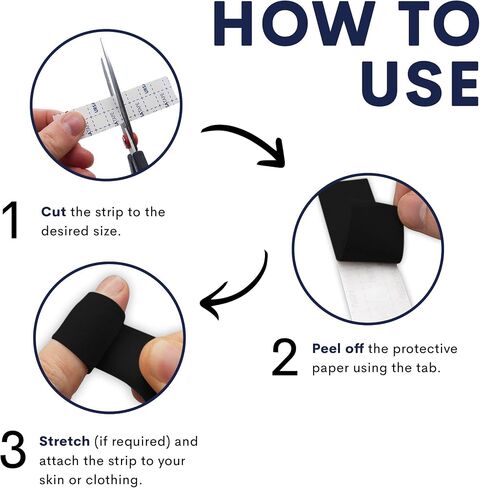 HOW TO USE

1 Cut the strip to the desired size.

2 Peel off the protective paper using the tab.

3 Stretch (if required) and attach the strip to your skin or clothing.