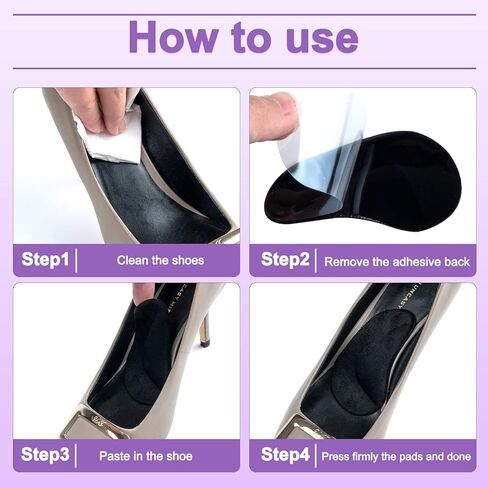 How to use

Step1 Clean the shoes

Step2 Remove the adhesive back

Step3 Paste in the shoe

Step4 Press firmly the pads and done