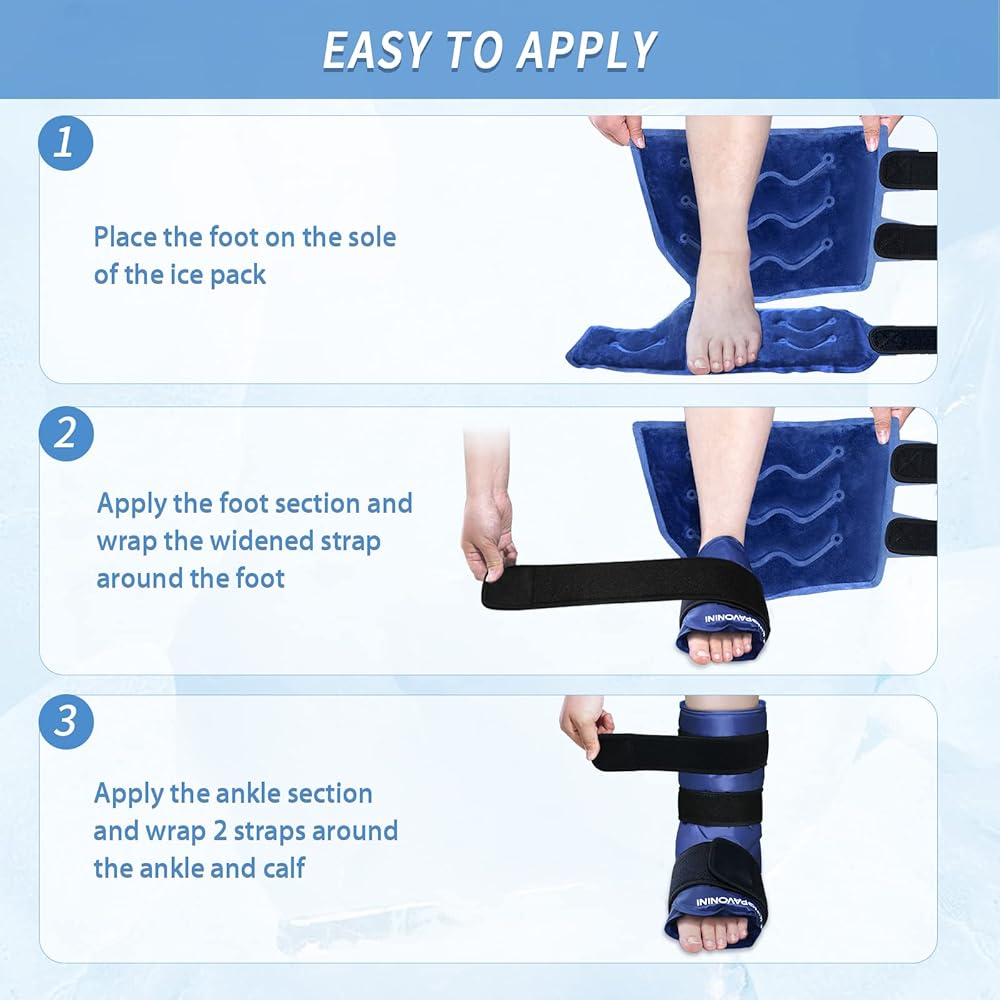 EASY TO APPLY

1

Place the foot on the sole of the ice pack

2

Apply the foot section and wrap the widened strap around the foot

PAVONINI

3

Apply the ankle section and wrap 2 straps around the ankle and calf

PAVONINI