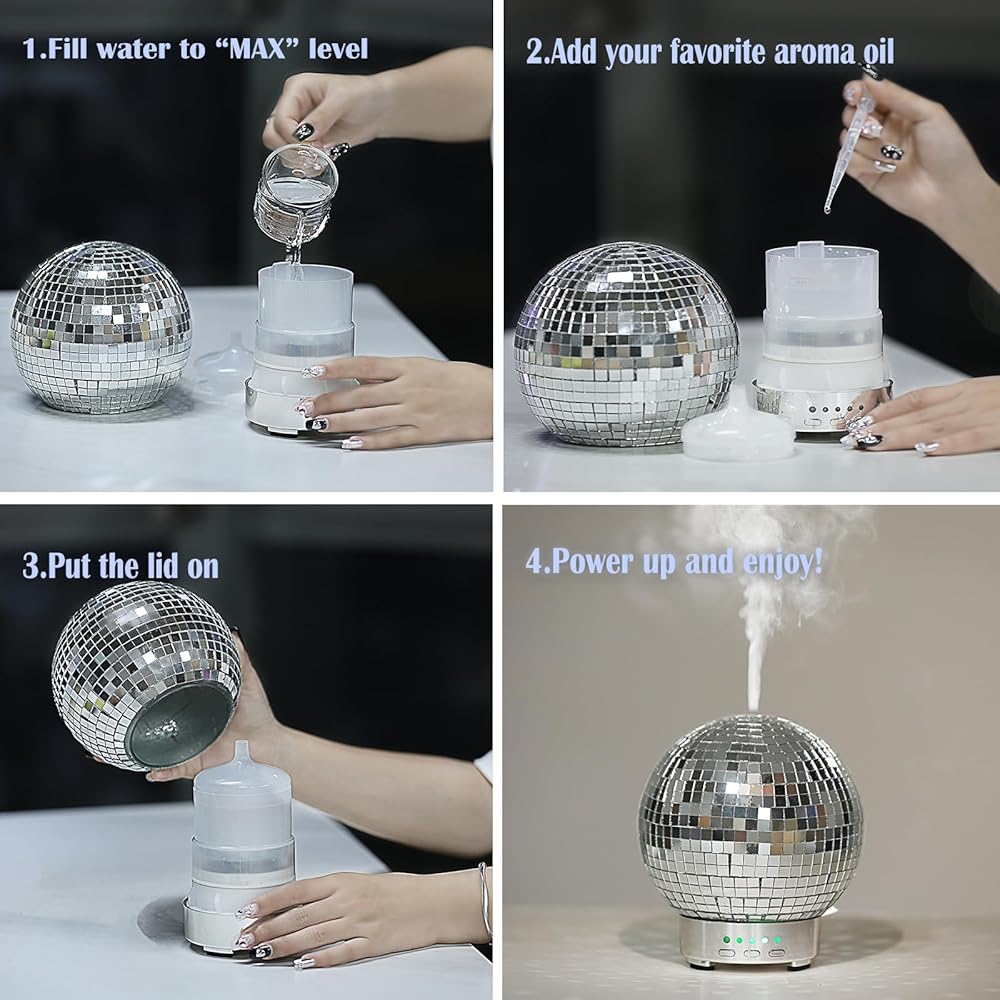 1.Fill water to “MAX” level

2.Add your favorite aroma oil

3.Put the lid on

4.Power up and enjoy!