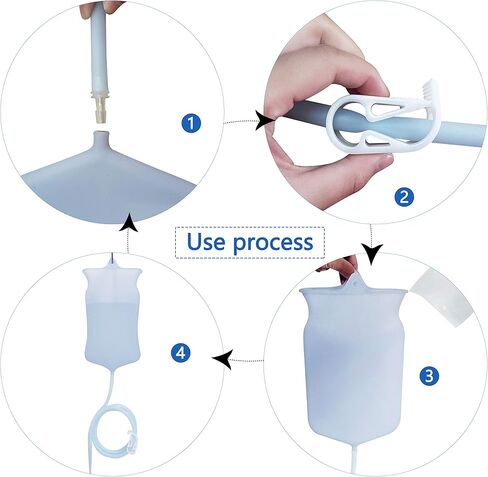 1

2

Use process

4

3