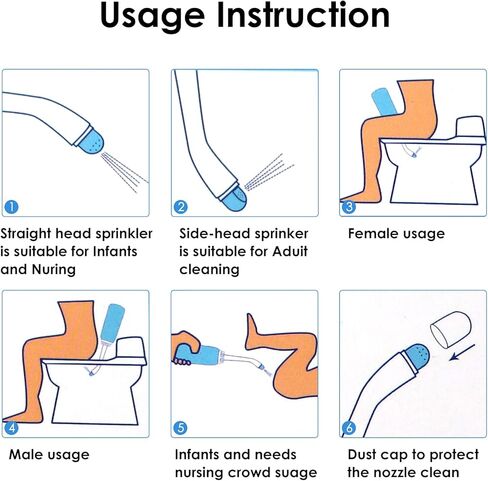 Usage Instruction

1

Straight head sprinkler is suitable for Infants and Nuring

2

Side-head sprinker is suitable for Aduit cleaning

3

Female usage

4

Male usage

5

Infants and needs nursing crowd suage

6

Dust cap to protect the nozzle clean