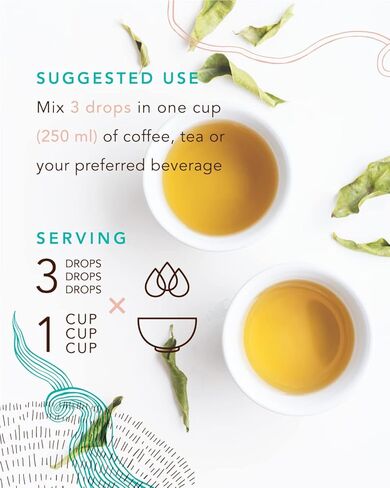 SUGGESTED USE

Mix 3 drops in one cup (250 ml) of coffee, tea or your preferred beverage

SERVING

3 DROPS DROPS DROPS

×

1 CUP CUP CUP