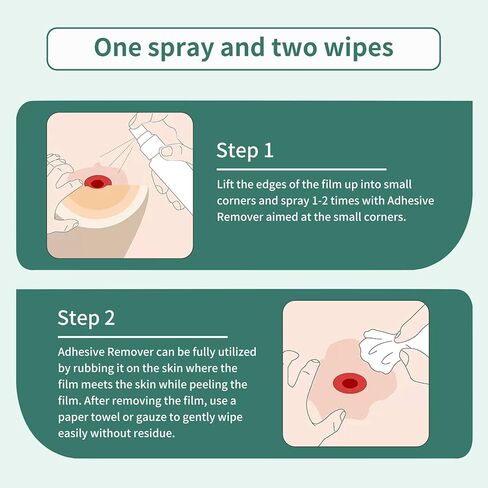 One spray and two wipes

Step 1

Lift the edges of the film up into small corners and spray 1-2 times with Adhesive Remover aimed at the small corners.

Step 2

Adhesive Remover can be fully utilized by rubbing it on the skin where the film meets the skin while peeling the film. After removing the film, use a paper towel or gauze to gently wipe easily without residue.