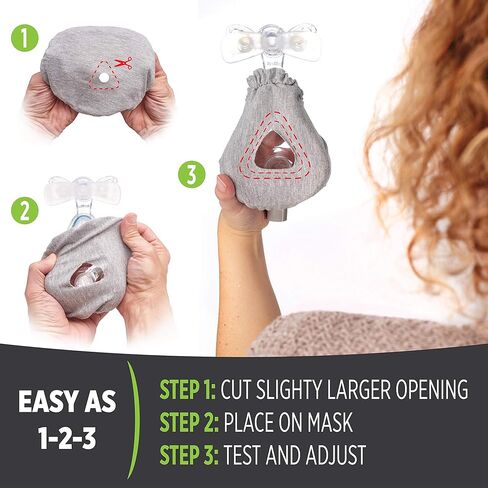 1

2

3

EASY AS 1-2-3

STEP 1: CUT SLIGHTY LARGER OPENING
STEP 2: PLACE ON MASK
STEP 3: TEST AND ADJUST