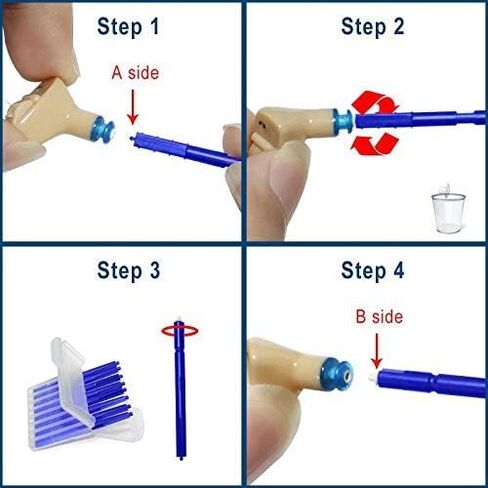 Step 1

A side

Step 2

Step 3

Step 4

B side