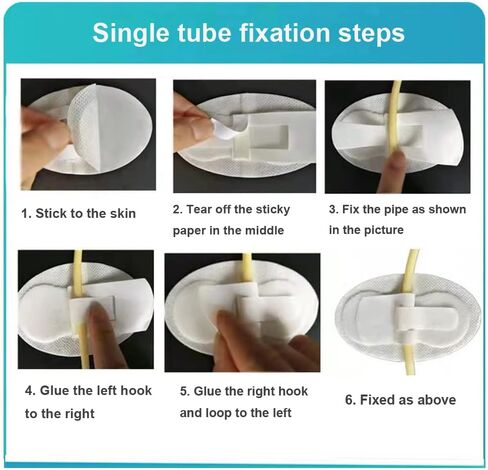 Single tube fixation steps

1. Stick to the skin

2. Tear off the sticky paper in the middle

3. Fix the pipe as shown in the picture

4. Glue the left hook to the right

5. Glue the right hook and loop to the left

6. Fixed as above